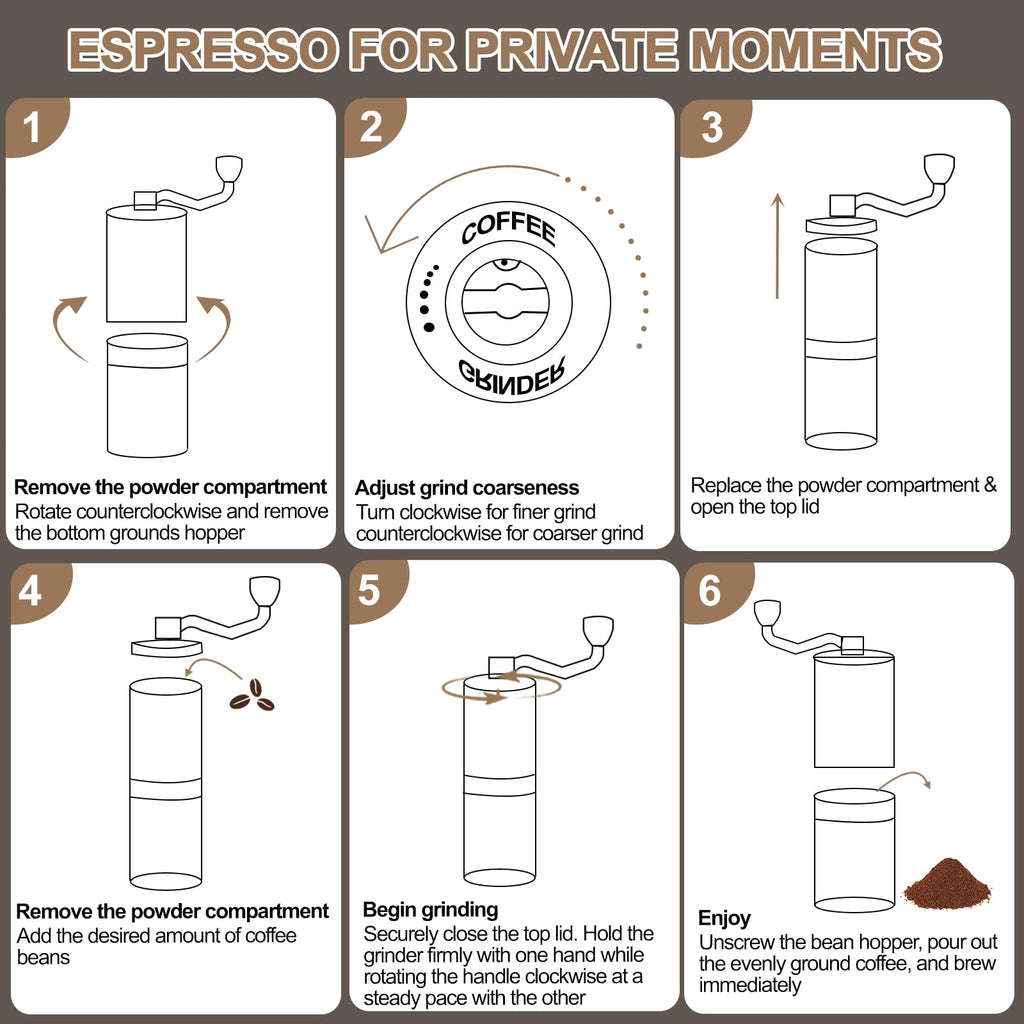 ESPRESSO FOR PRIVATE MOMENTS

1

Remove the powder compartment
Rotate counterclockwise and remove the bottom grounds hopper

2

COFFEE
GRINDER

Adjust grind coarseness
Turn clockwise for finer grind counterclockwise for coarser grind

3

Replace the powder compartment & open the top lid

4

Remove the powder compartment
Add the desired amount of coffee beans

5

Begin grinding
Securely close the top lid. Hold the grinder firmly with one hand while rotating the handle clockwise at a steady pace with the other

6

Enjoy
Unscrew the bean hopper, pour out the evenly ground coffee, and brew immediately